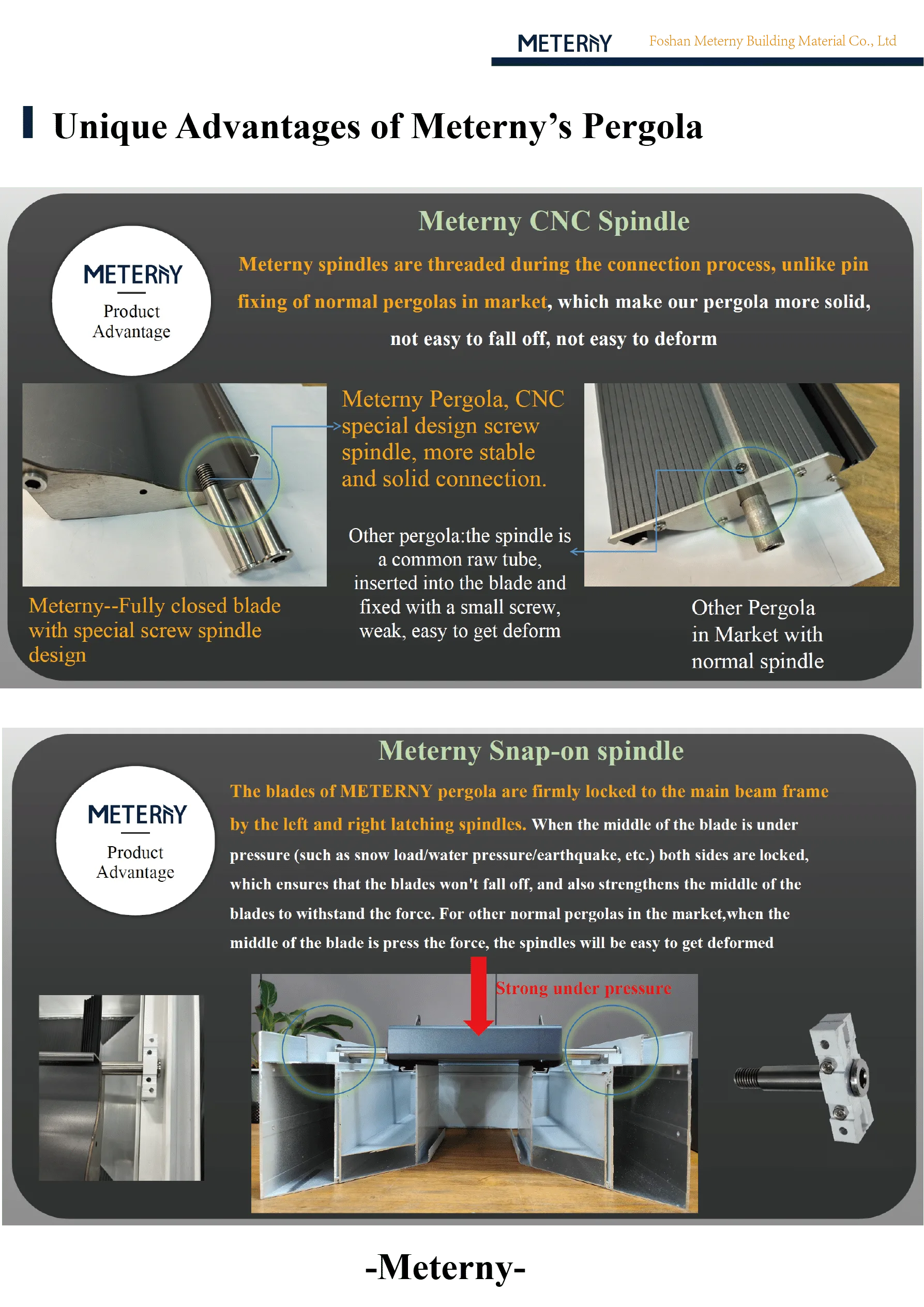 METERNY Foshan Meterny Building Material Co., Ltd

Unique Advantages of Meterny's Pergola

Meterny CNC Spindle

METERNY
Product Advantage

Meterny spindles are threaded during the connection process, unlike pin fixing of normal pergolas in market, which make our pergola more solid, not easy to fall off, not easy to deform

Meterny Pergola, CNC special design screw spindle, more stable and solid connection.

Other pergola:the spindle is a common raw tube, inserted into the blade and fixed with a small screw, weak, easy to get deform

Meterny--Fully closed blade with special screw spindle design

Other Pergola in Market with normal spindle

Meterny Snap-on spindle

METERNY
Product Advantage

The blades of METERNY pergola are firmly locked to the main beam frame by the left and right latching spindles. When the middle of the blade is under pressure (such as snow load/water pressure/earthquake, etc.) both sides are locked, which ensures that the blades won't fall off, and also strengthens the middle of the blades to withstand the force. For other normal pergolas in the market,when the middle of the blade is press the force, the spindles will be easy to get deformed

Strong under pressure

-Meterny-